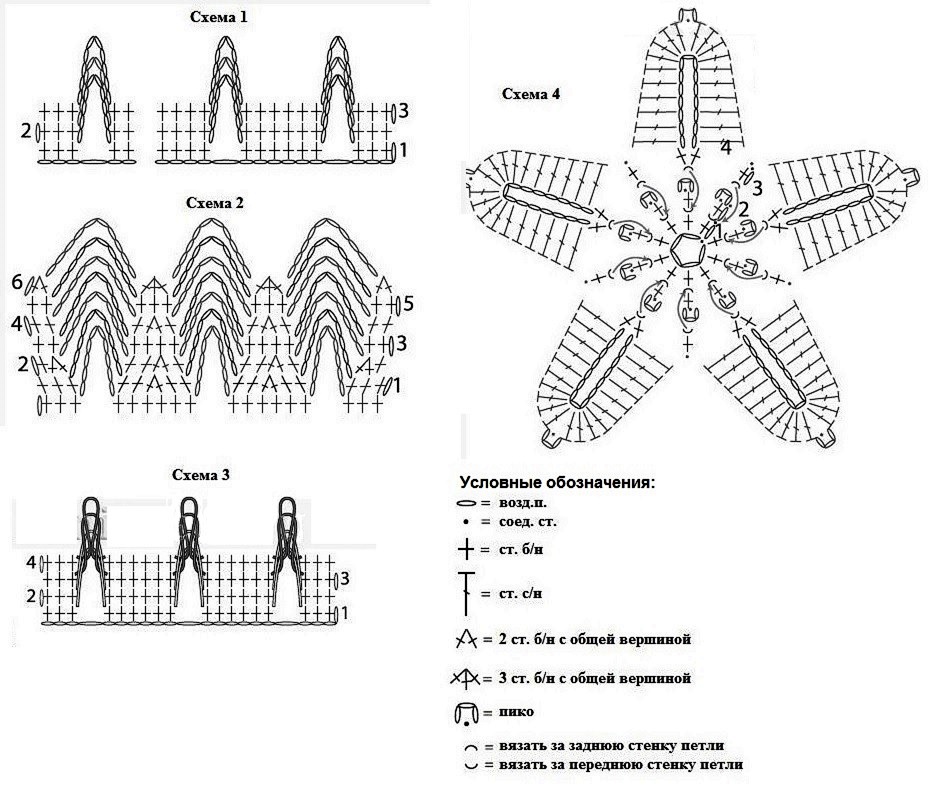 Схема 1

2
3
1

Схема 2

6
4
2
5
3
1

Схема 3

4
2
3
1

Схема 4

4
3
2
1

Условные обозначения:
= возд.п.
= соед. ст.
= ст. б/н
= ст. с/н
= 2 ст. б/н с общей вершиной
= 3 ст. б/н с общей вершиной
= пико
= вязать за заднюю стенку петли
= вязать за переднюю стенку петли