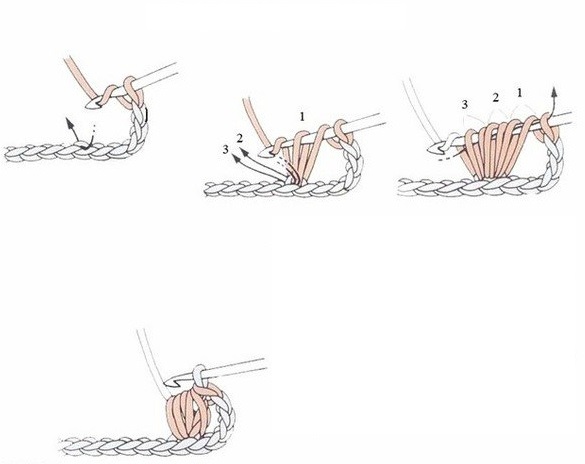 1
2
3

3
2
1