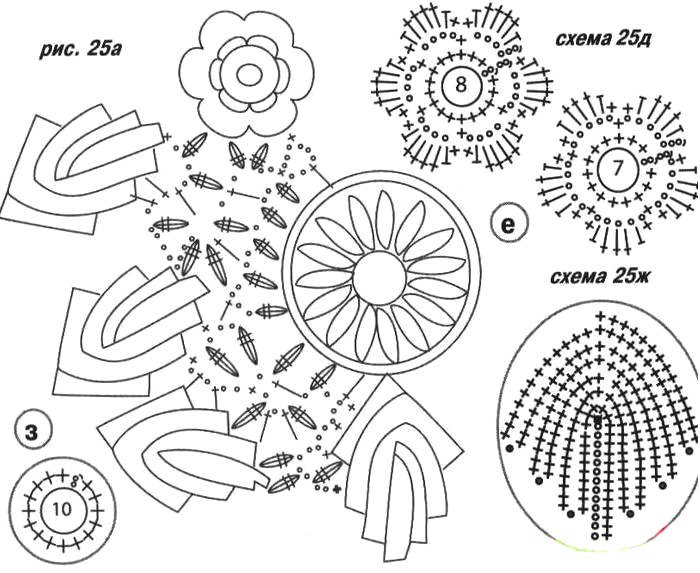 рис. 25а

схема 25д

8

7

е

схема 25ж

з

10