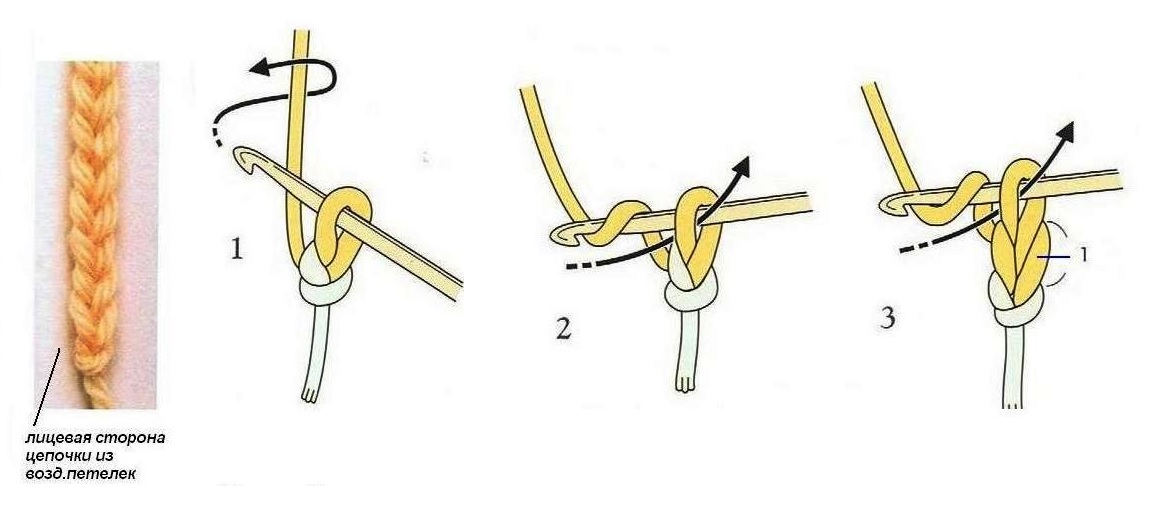 лицевая сторона цепочки из возд.петелек

1

2

3

1