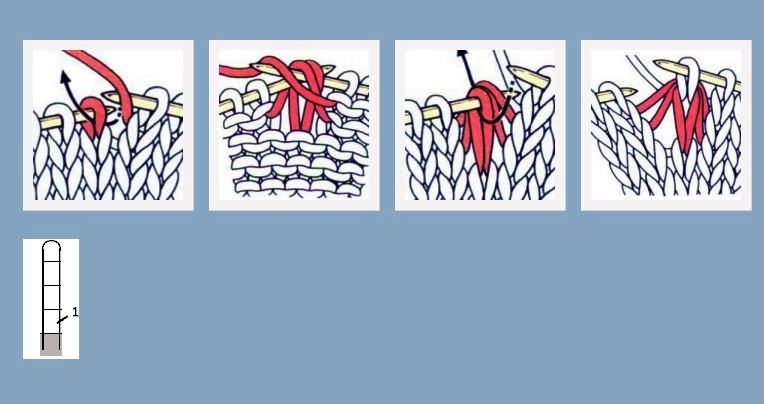 1